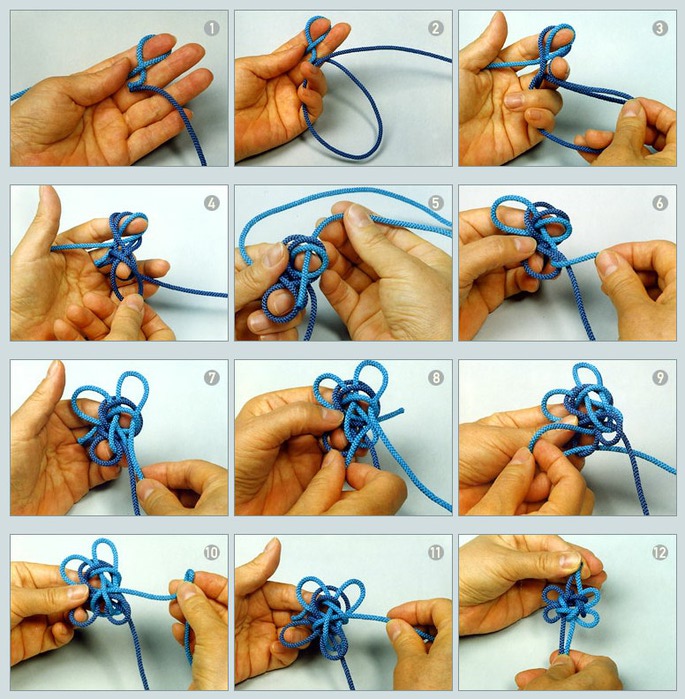 1
2
3
4
5
6
7
8
9
10
11
12