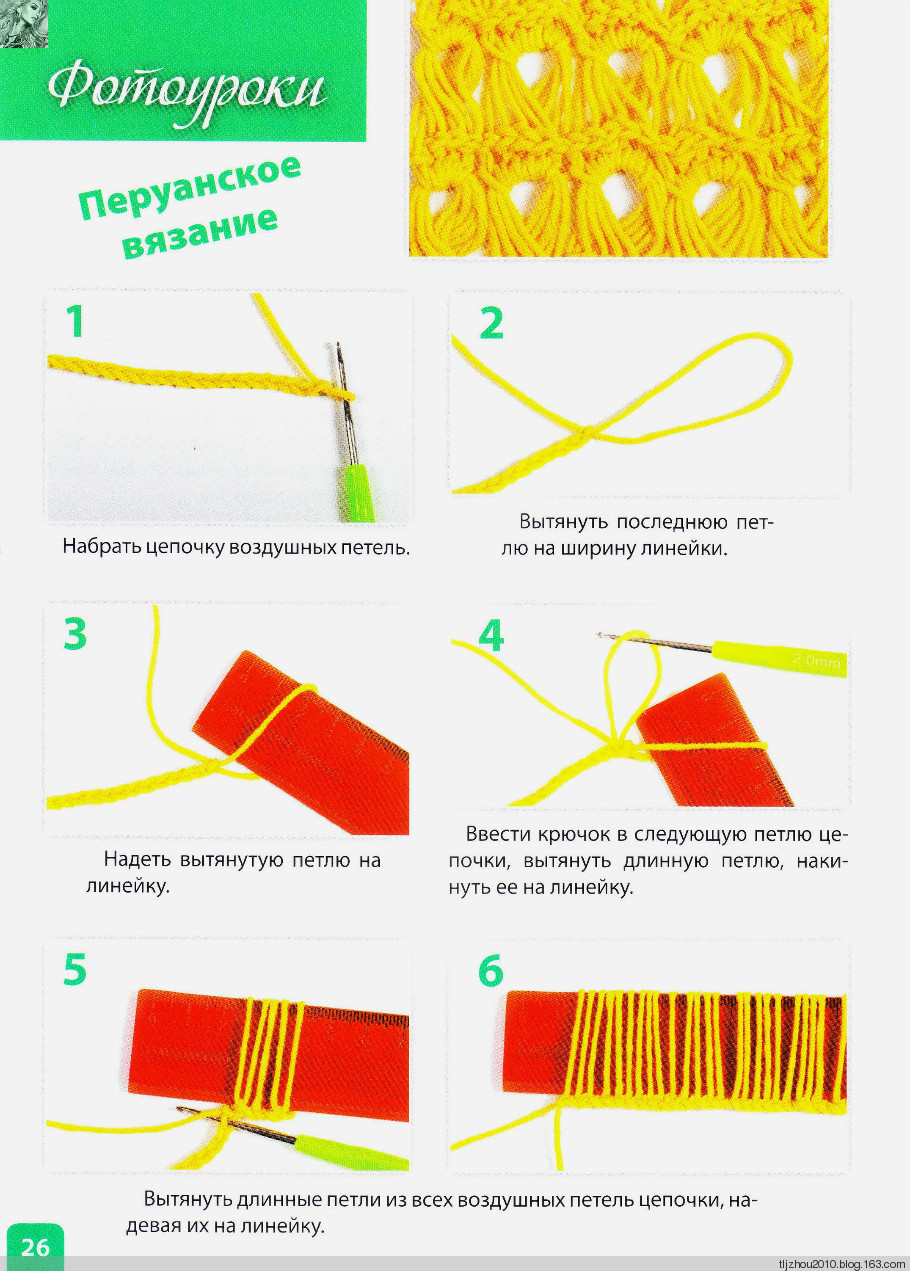 Фотоуроки

Перуанское вязание

1

Набрать цепочку воздушных петель.

2

Вытянуть последнюю петлю на ширину линейки.

3

Надеть вытянутую петлю на линейку.

4

2.0mm

Ввести крючок в следующую петлю цепочки, вытянуть длинную петлю, накинуть ее на линейку.

5

6

Вытянуть длинные петли из всех воздушных петель цепочки, надевая их на линейку.

26

tljzhou2010.blog.163.com