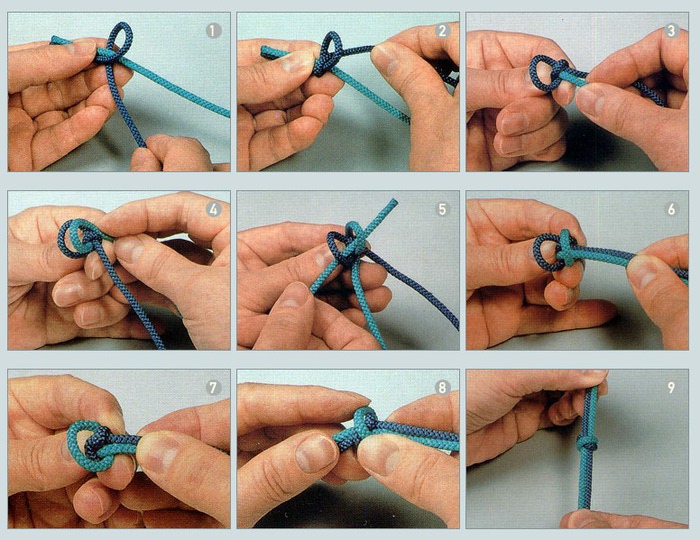 1

2

3

4

5

6

7

8

9