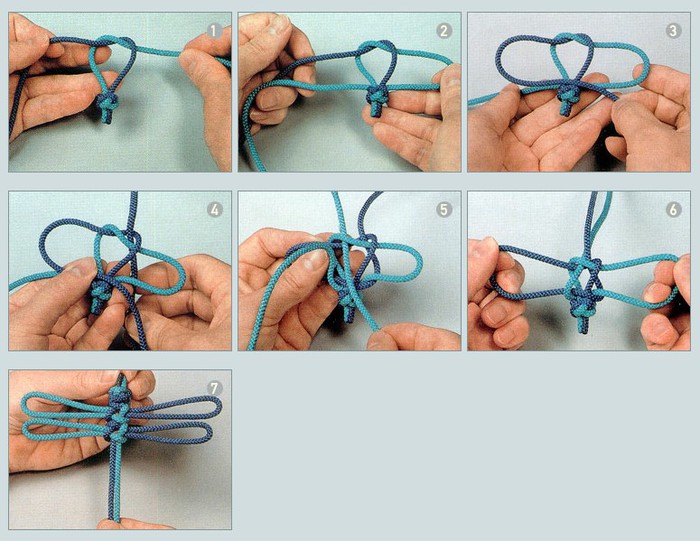 1

2

3

4

5

6

7