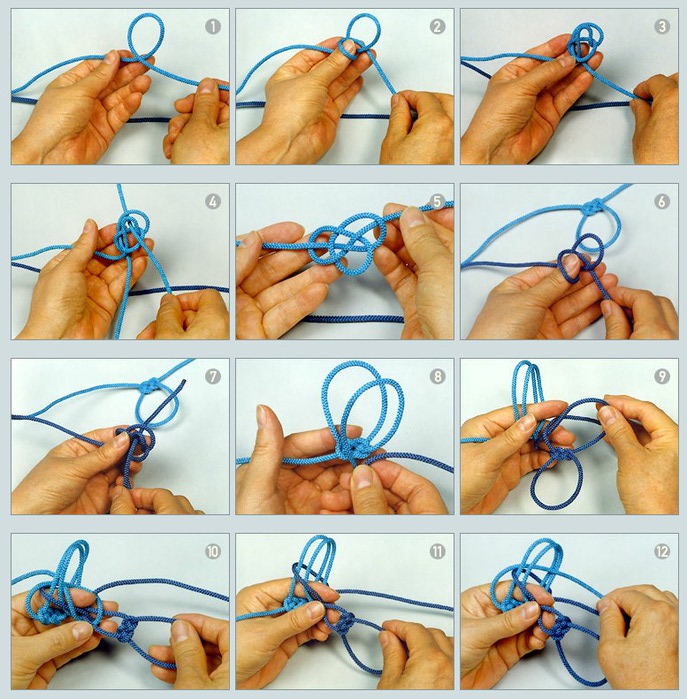 1
2
3
4
5
6
7
8
9
10
11
12