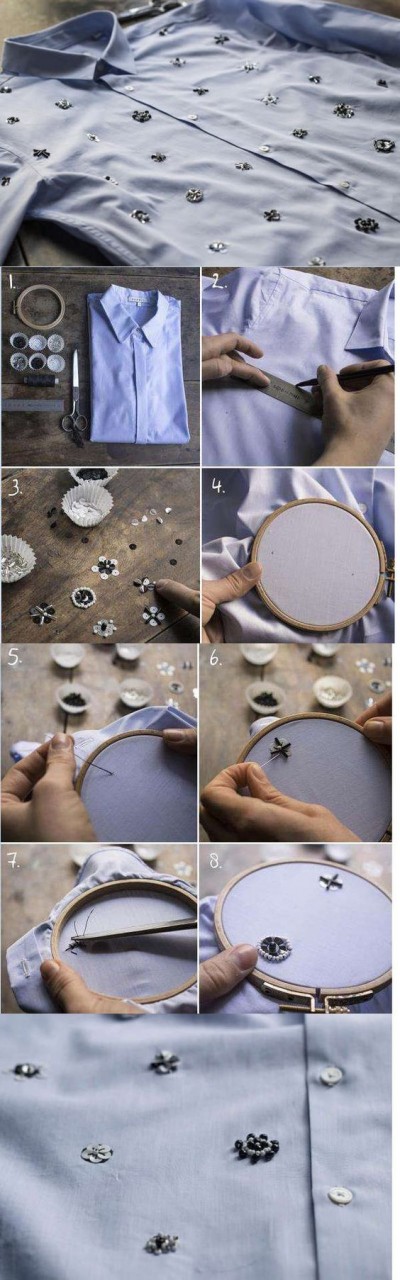 1.

2.

3.

4.

5.

6.

7.

8.