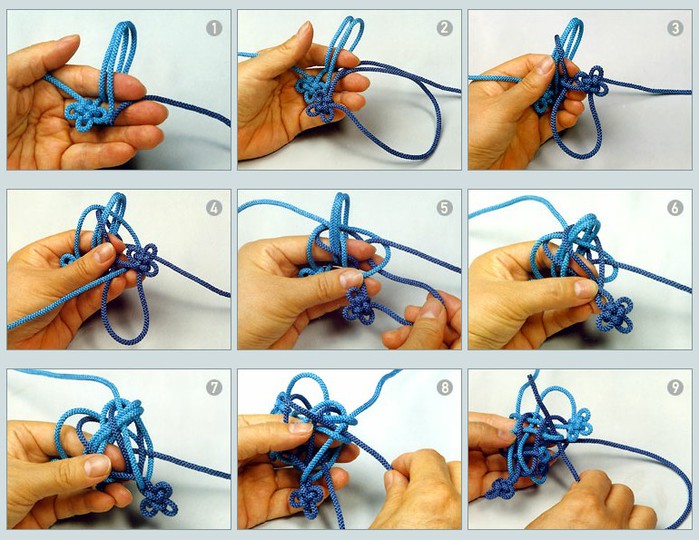 1
2
3
4
5
6
7
8
9