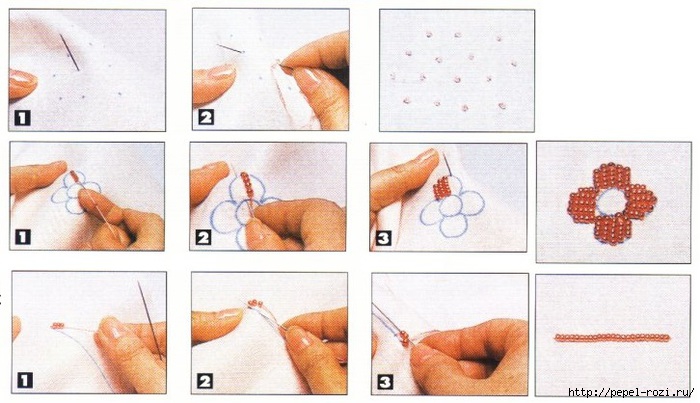 1

2

1

2

3

1

2

3

http://pepel-rozi.ru/