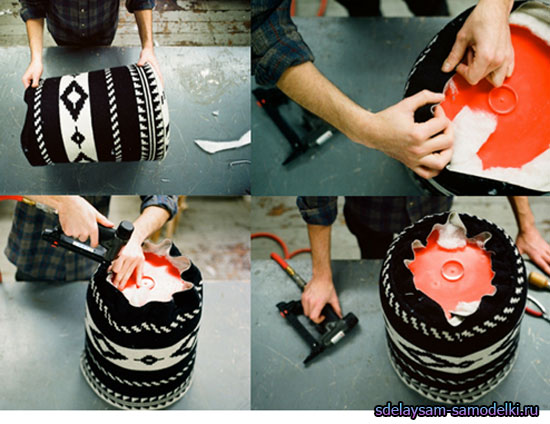 sdelaysam-samodelki.ru