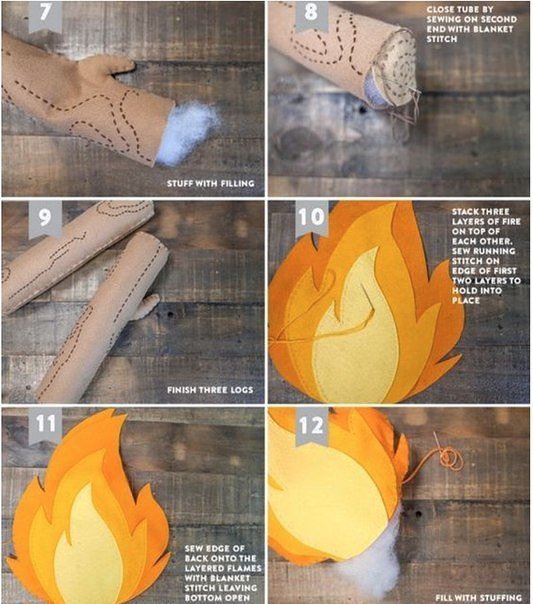 7

STUFF WITH FILLING

8

CLOSE TUBE BY SEWING ON SECOND END WITH BLANKET STITCH

9

FINISH THREE LOGS

10

STACK THREE LAYERS OF FIRE ON TOP OF EACH OTHER. SEW RUNNING STITCH ON EDGE OF FIRST TWO LAYERS TO HOLD INTO PLACE

11

SEW EDGE OF BACK ONTO THE LAYERED FLAMES WITH BLANKET STITCH LEAVING BOTTOM OPEN

12

FILL WITH STUFFING