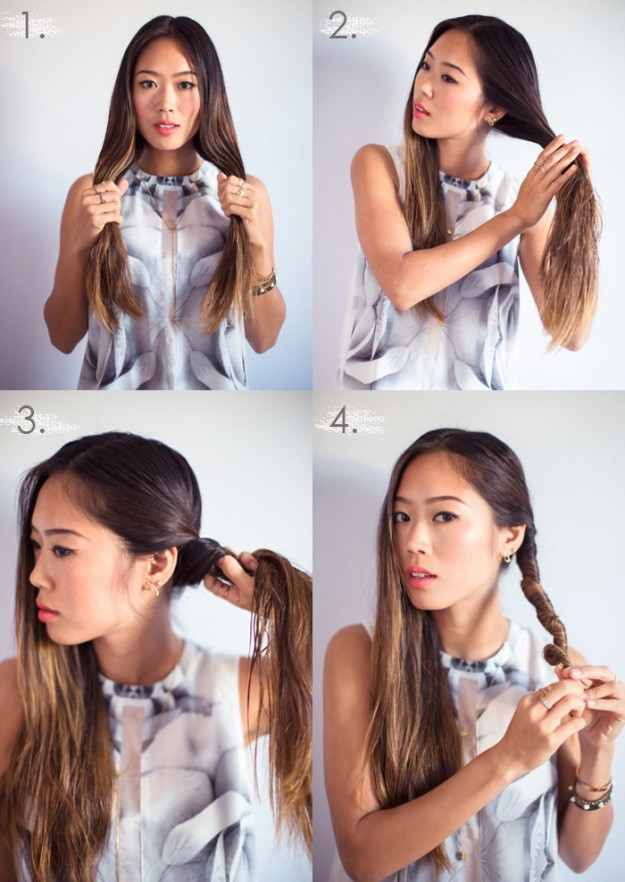 1.

2.

3.

4.