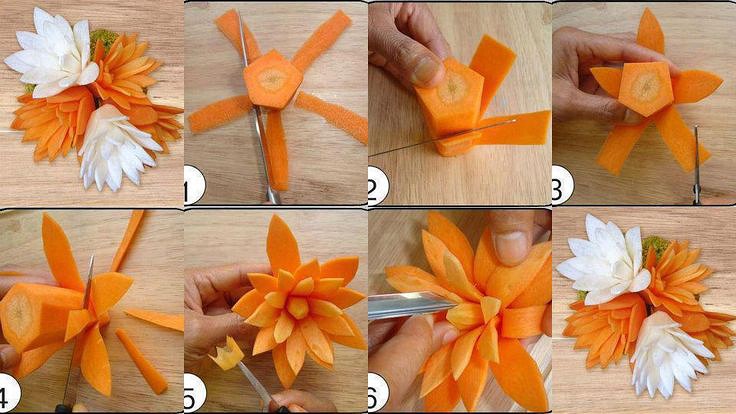 1
2
3
4
5
6