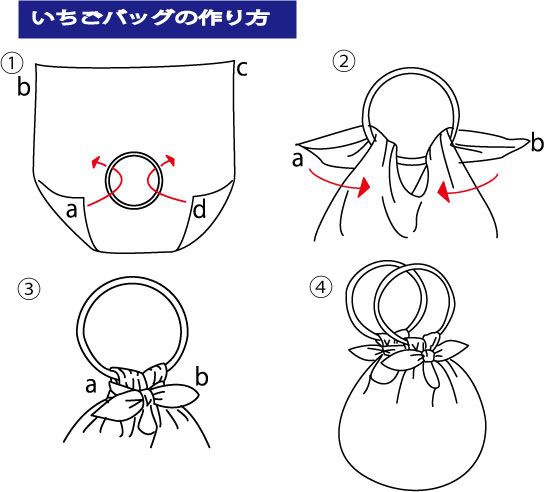 いちごバッグの作り方

①
b
c
a
d

②
a
b

③
a
b

④