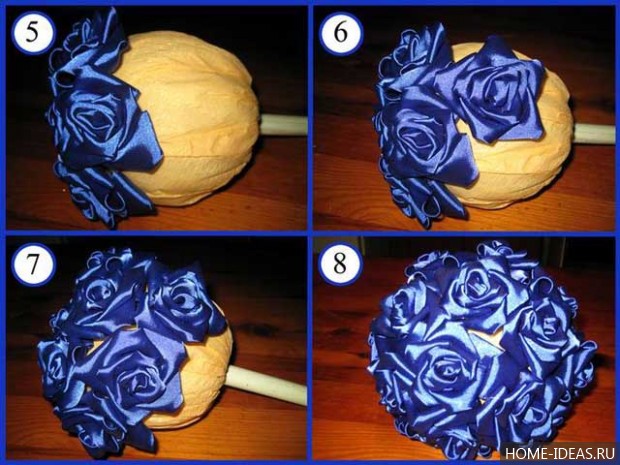 5

6

7

8

HOME-IDEAS.RU