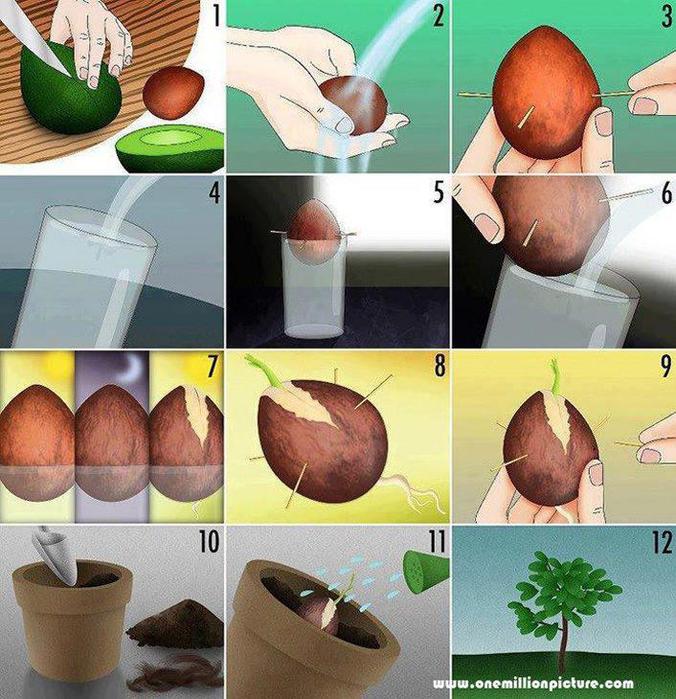 1
2
3
4
5
6
7
8
9
10
11
12
www.onemillionpicture.com