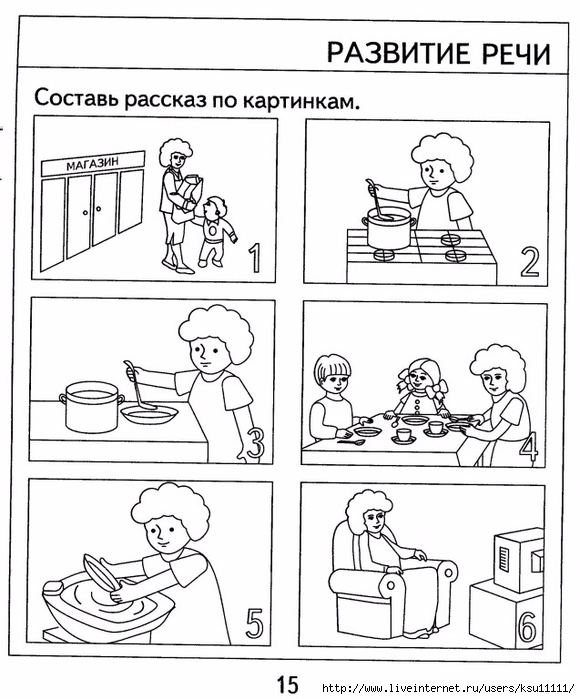 РАЗВИТИЕ РЕЧИ

Составь рассказ по картинкам.

МАГАЗИН

1

2

3

4

5

6

15

http://www.liveinternet.ru/users/ksu11111/