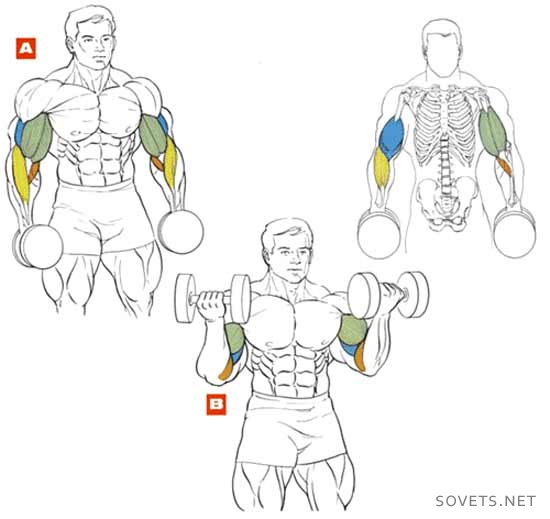 A

B

SOVETS.NET