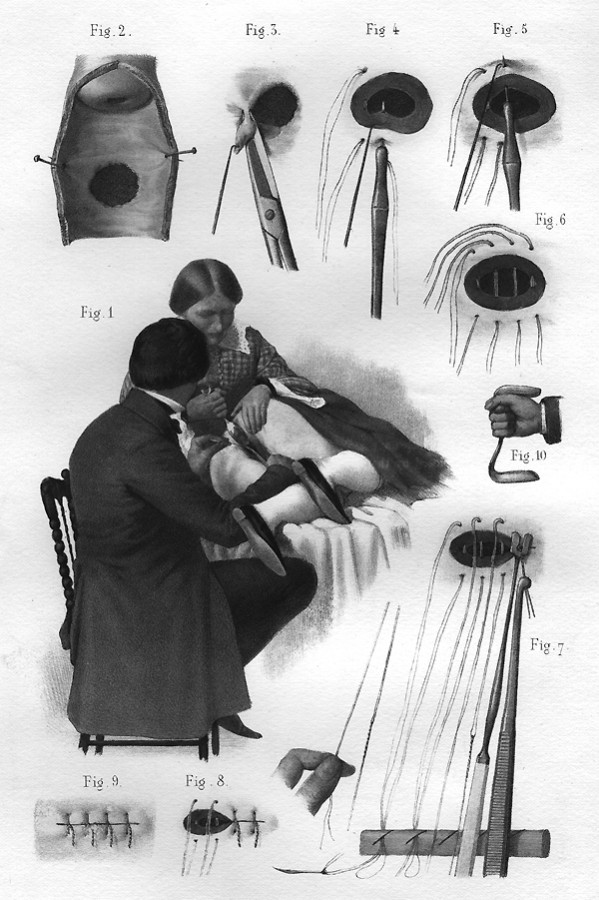 Fig. 2.

Fig. 3.

Fig 4

Fig. 5

Fig. 6

Fig. 1

Fig. 10

Fig. 7

Fig. 9.

Fig. 8.