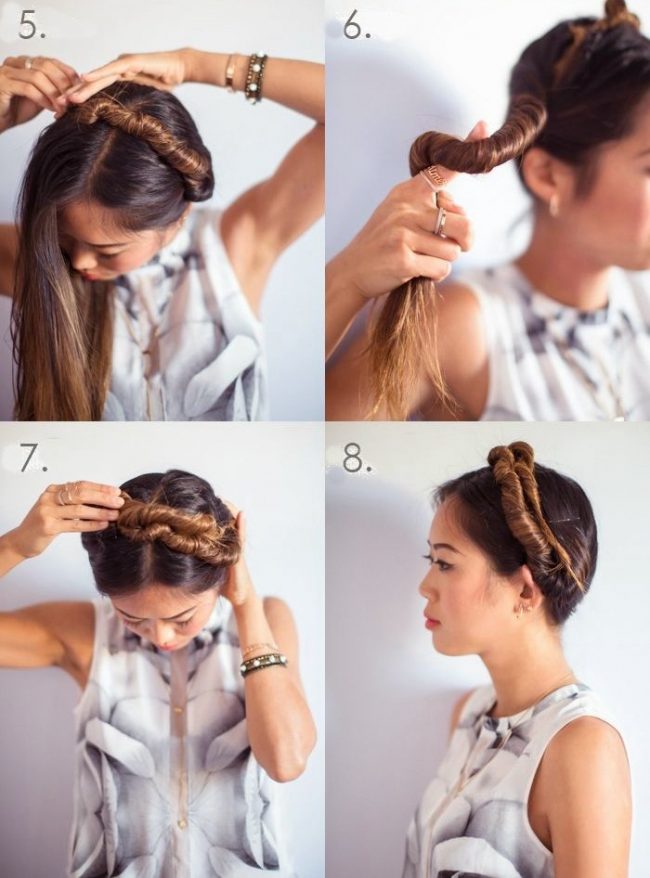 5.

6.

7.

8.