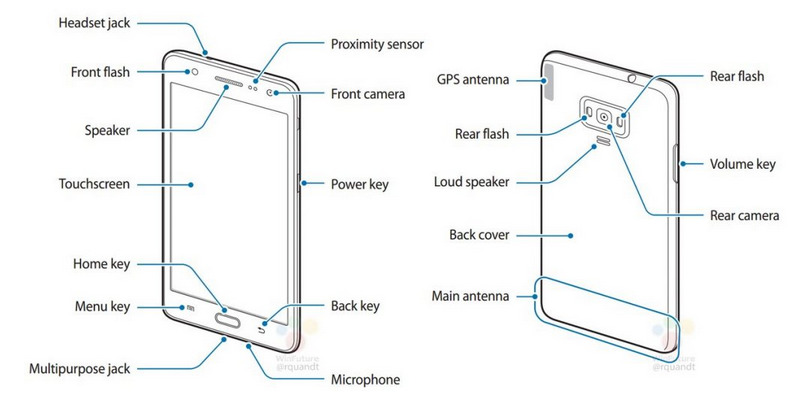 Headset jack
Front flash
Speaker
Touchscreen
Home key
Menu key
Multipurpose jack
Proximity sensor
Front camera
Power key
Back key
Microphone
WinFuture
@rquandt

GPS antenna
Rear flash
Loud speaker
Back cover
Main antenna
Rear flash
Volume key
Rear camera
WinFuture
@rquandt