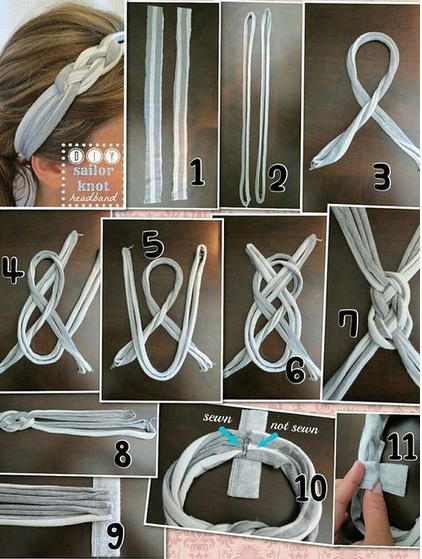 DIY
sailor
knot
headband

1

2

3

4

5

6

7

8

sewn
not sewn

10

11

9