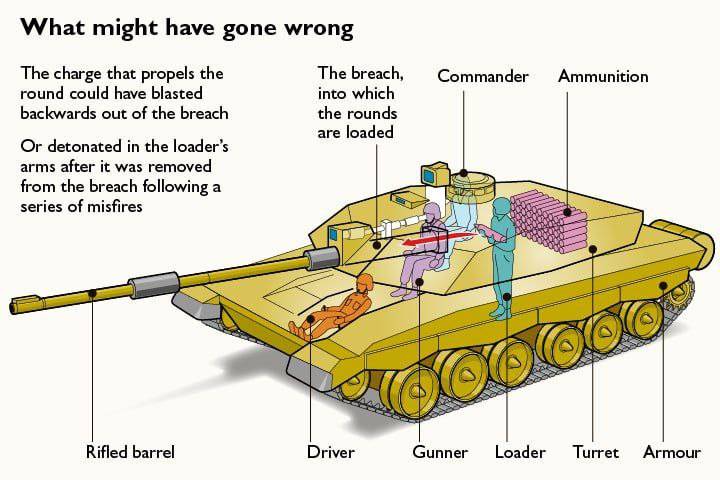 What might have gone wrong

The charge that propels the round could have blasted backwards out of the breach

Or detonated in the loader's arms after it was removed from the breach following a series of misfires

The breach, into which the rounds are loaded

Commander

Ammunition

Rifled barrel

Driver

Gunner

Loader

Turret

Armour