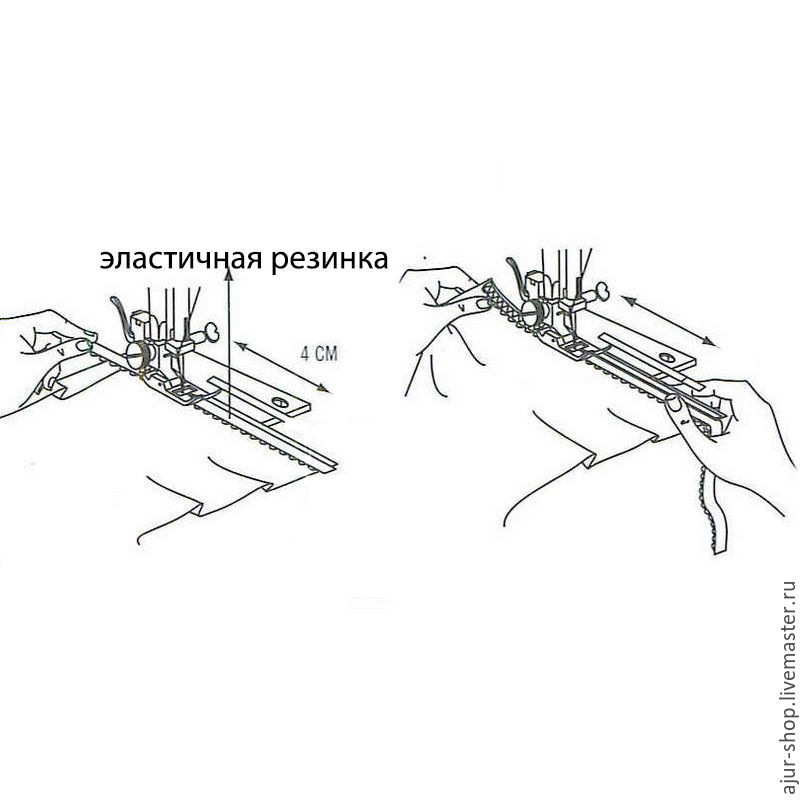 эластичная резинка

4 СМ

ajur-shop.livemaster.ru