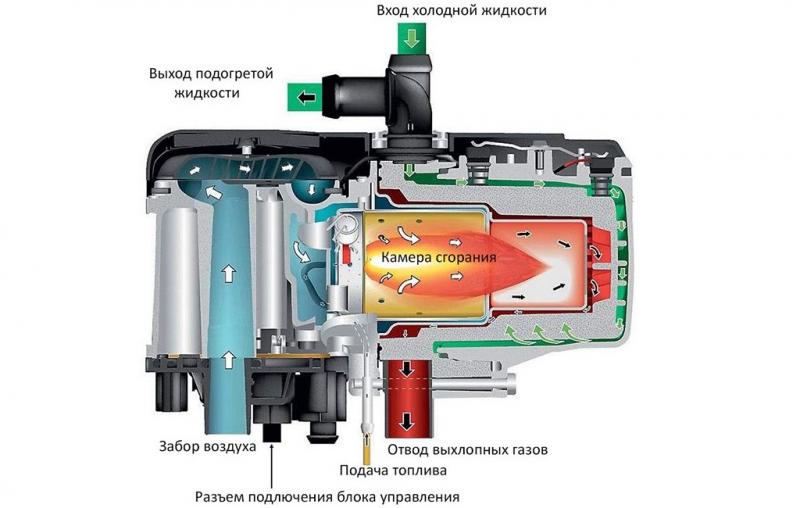 Вход холодной жидкости

Выход подогретой жидкости

Камера сгорания

Забор воздуха

Отвод выхлопных газов

Подача топлива

Разъем подлючения блока управления