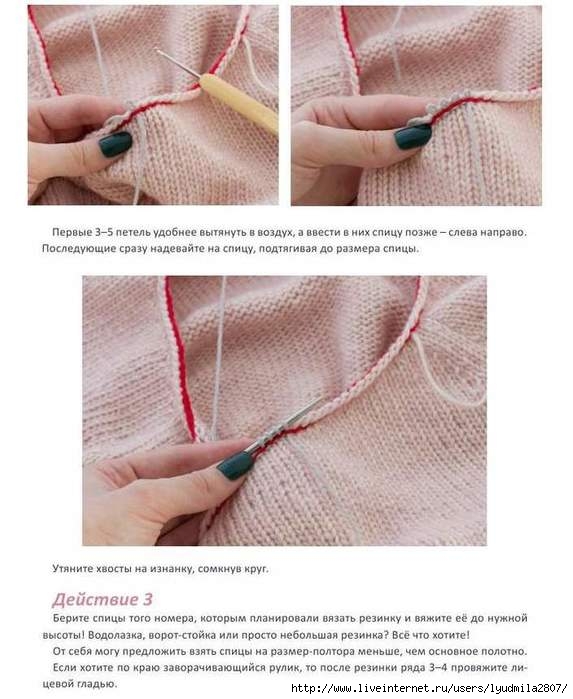 Первые 3–5 петель удобнее вытянуть в воздух, а ввести в них спицу позже – слева направо. Последующие сразу надевайте на спицу, подтягивая до размера спицы.

Утяните хвосты на изнанку, сомкнув круг.

Действие 3

Берите спицы того номера, которым планировали вязать резинку и вяжите её до нужной высоты! Водолазка, ворот-стойка или просто небольшая резинка? Всё что хотите!

От себя могу предложить взять спицы на размер-полтора меньше, чем основное полотно.

Если хотите по краю заворачивающийся рулик, то после резинки ряда 3–4 провяжите лицевой гладью.

http://www.liveinternet.ru/users/lyudmila2807/