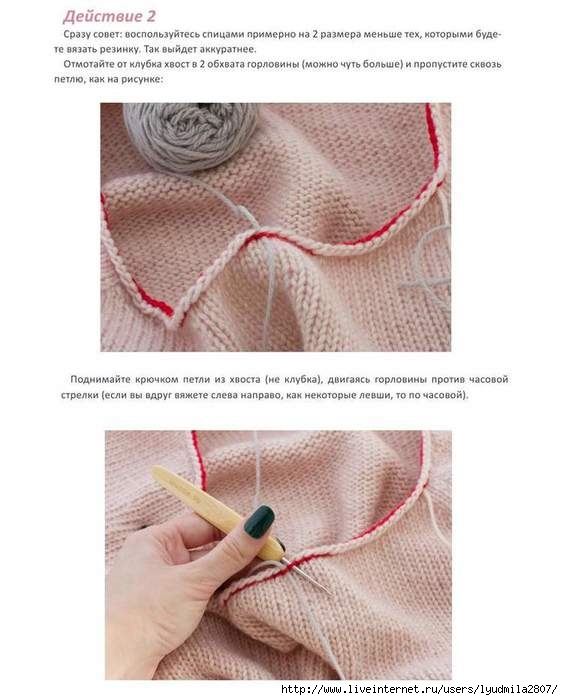 Действие 2

Сразу совет: воспользуйтесь спицами примерно на 2 размера меньше тех, которыми будете вязать резинку. Так выйдет аккуратнее.

Отмотайте от клубка хвост в 2 обхвата горловины (можно чуть больше) и пропустите сквозь петлю, как на рисунке:

Поднимайте крючком петли из хвоста (не клубка), двигаясь горловины против часовой стрелки (если вы вдруг вяжете слева направо, как некоторые левши, то по часовой).

http://www.liveinternet.ru/users/lyudmila2807/