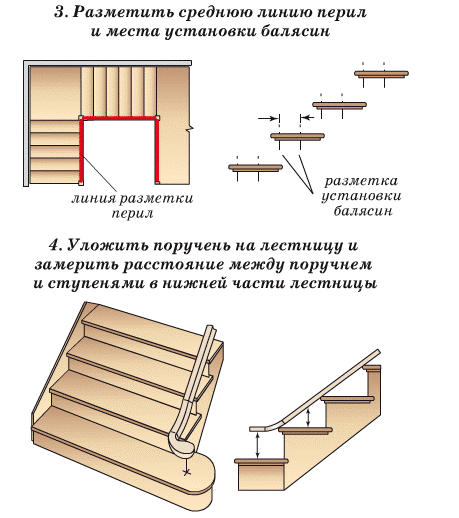 3. Разметить среднюю линию перил и места установки балясин

линия разметки перил

разметка установки балясин

4. Уложить поручень на лестницу и замерить расстояние между поручнем и ступенями в нижней части лестницы