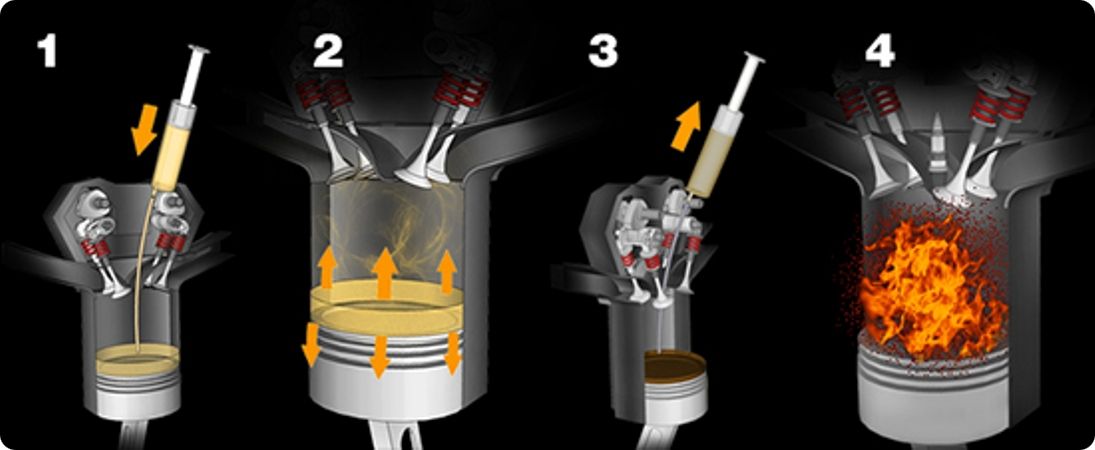 1

2

3

4