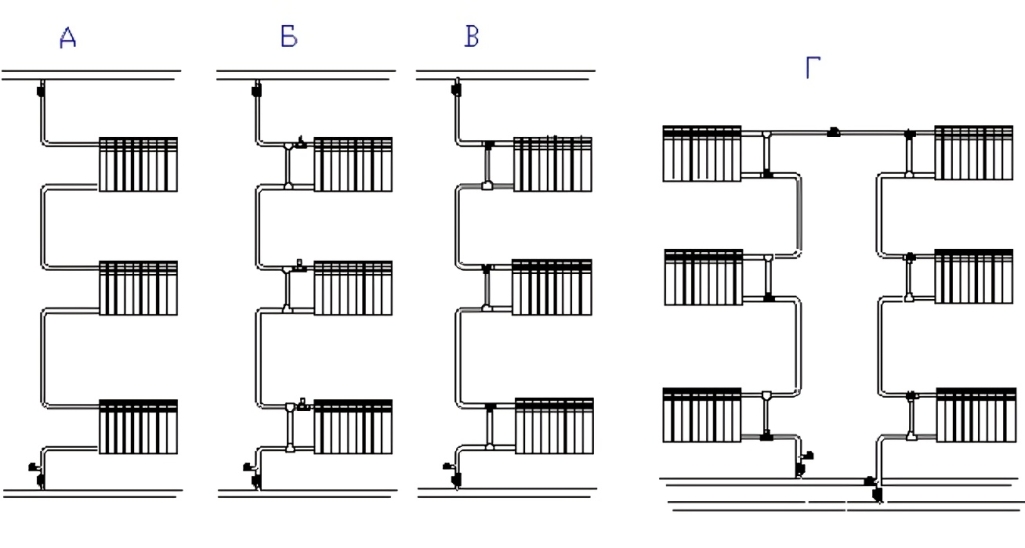 А

Б

В

Г