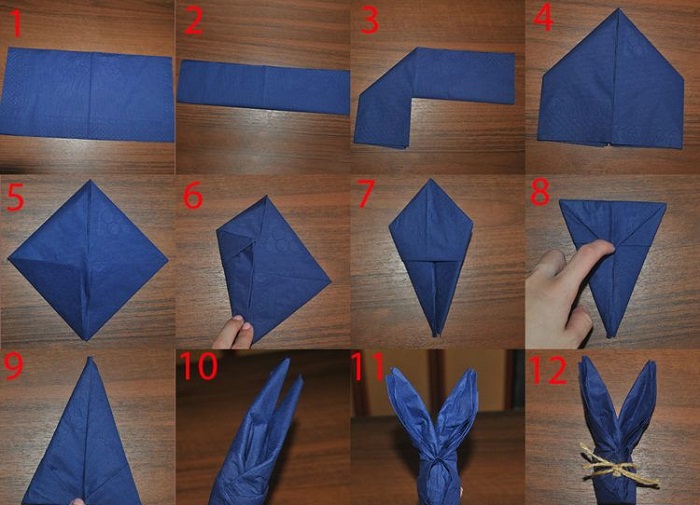 1
2
3
4
5
6
7
8
9
10
11
12