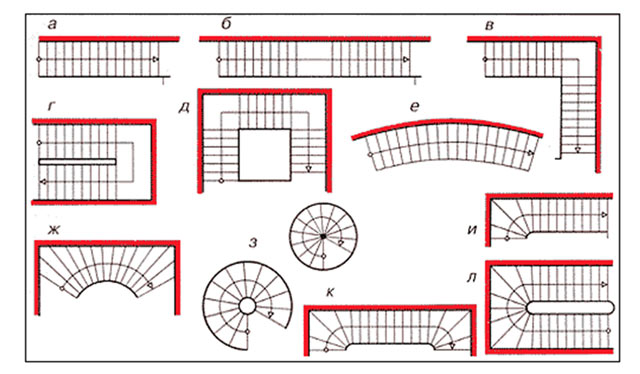 а
б
в
г
д
е
ж
з
и
к
л