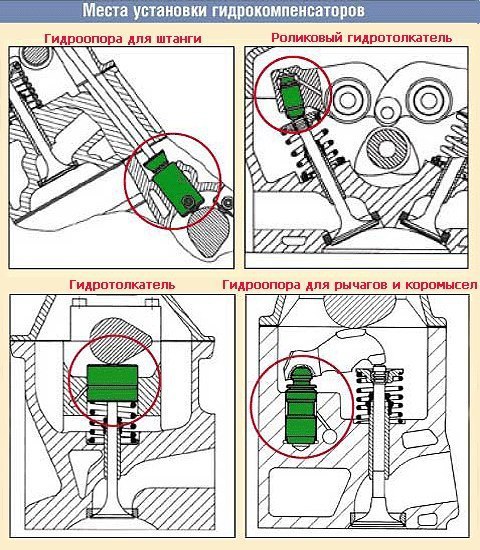 Места установки гидрокомпенсаторов

Гидроопора для штанги

Роликовый гидротолкатель

Гидротолкатель

Гидроопора для рычагов и коромысел