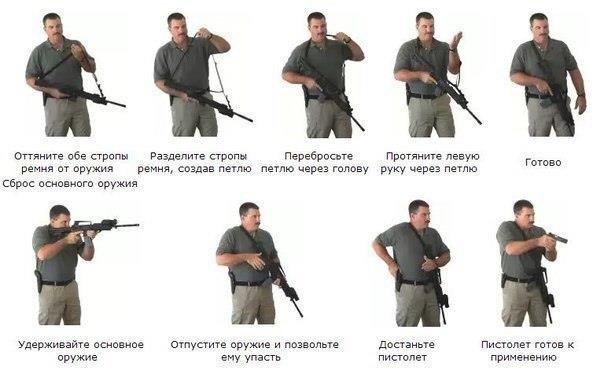 Оттяните обе стропы ремня от оружия

Разделите стропы ремня, создав петлю

Перебросьте петлю через голову

Протяните левую руку через петлю

Готово

Сброс основного оружия

Удерживайте основное оружие

Отпустите оружие и позвольте ему упасть

Достаньте пистолет

Пистолет готов к применению