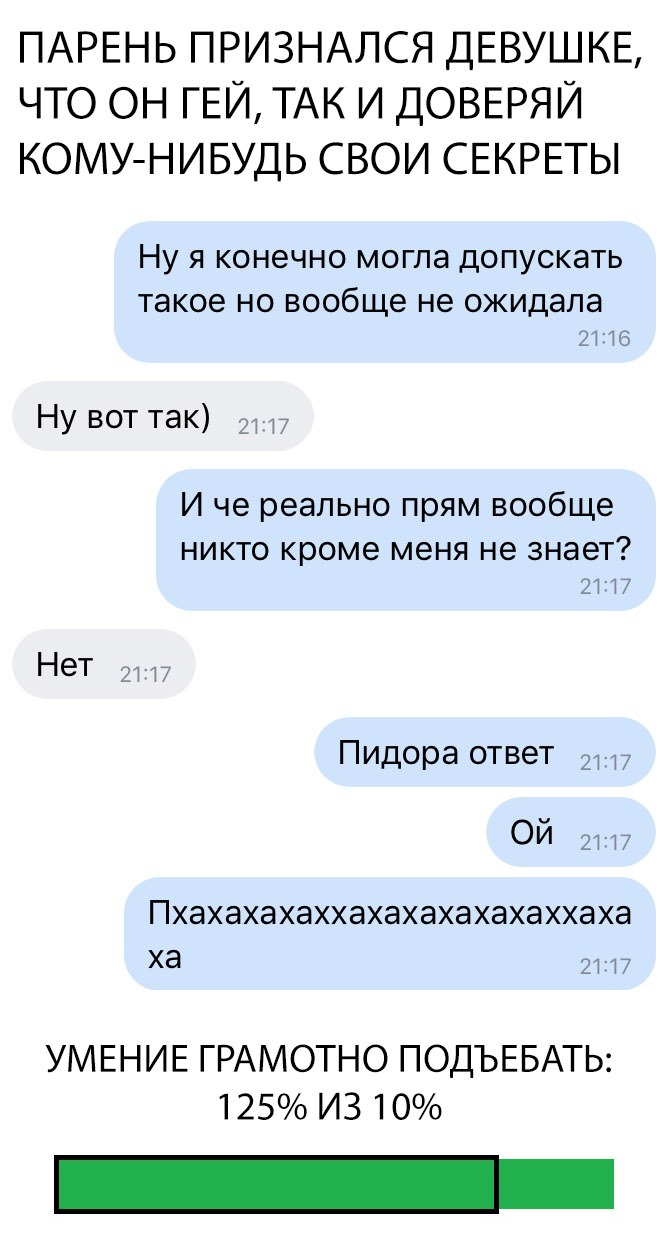 ПАРЕНЬ ПРИЗНАЛСЯ ДЕВУШКЕ, ЧТО ОН ГЕЙ, ТАК И ДОВЕРЯЙ КОМУ-НИБУДЬ СВОИ СЕКРЕТЫ

Ну я конечно могла допускать такое но вообще не ожидала 21:16

Ну вот так) 21:17

И че реально прям вообще никто кроме меня не знает? 21:17

Нет 21:17

Пидора ответ 21:17

Ой 21:17

Пхахахахаххахахахахахаххаха ха 21:17

УМЕНИЕ ГРАМОТНО ПОДЪЕБАТЬ: 125% ИЗ 10%