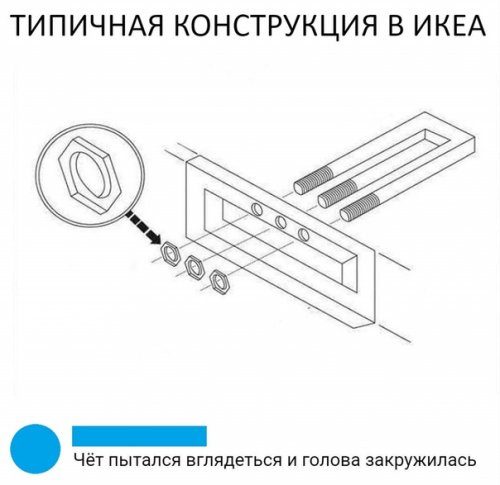 ТИПИЧНАЯ КОНСТРУКЦИЯ В ИКЕА

Чёт пытался вглядеться и голова закружилась