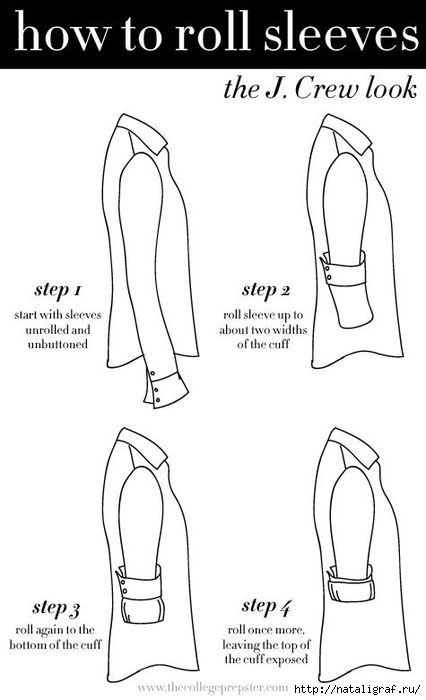 how to roll sleeves

the J. Crew look

step 1
start with sleeves unrolled and unbuttoned

step 2
roll sleeve up to about two widths of the cuff

step 3
roll again to the bottom of the cuff

step 4
roll once more, leaving the top of the cuff exposed

www.thecollegeprepster.com http://nataligraf.ru/