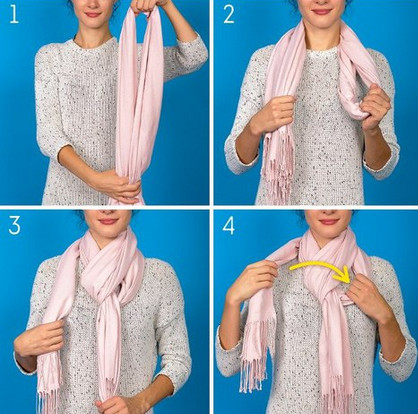 1

2

3

4