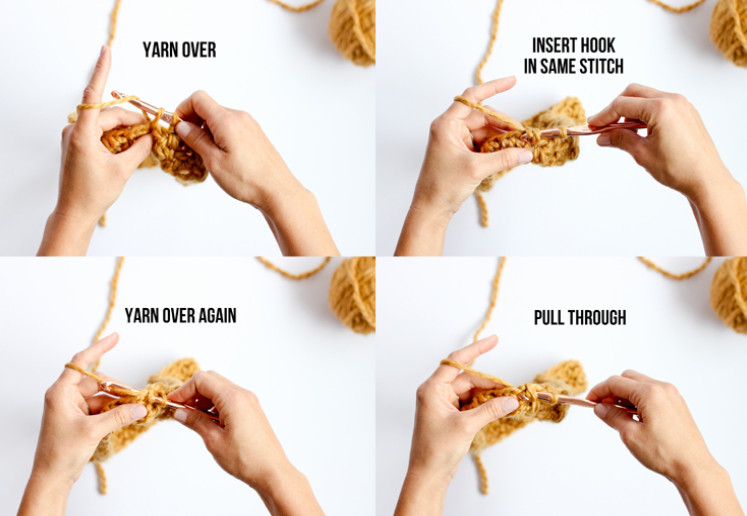 YARN OVER

INSERT HOOK IN SAME STITCH

YARN OVER AGAIN

PULL THROUGH