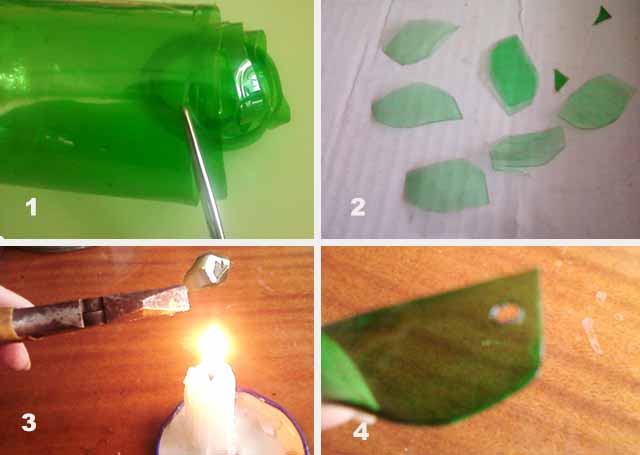 1

2

3

4