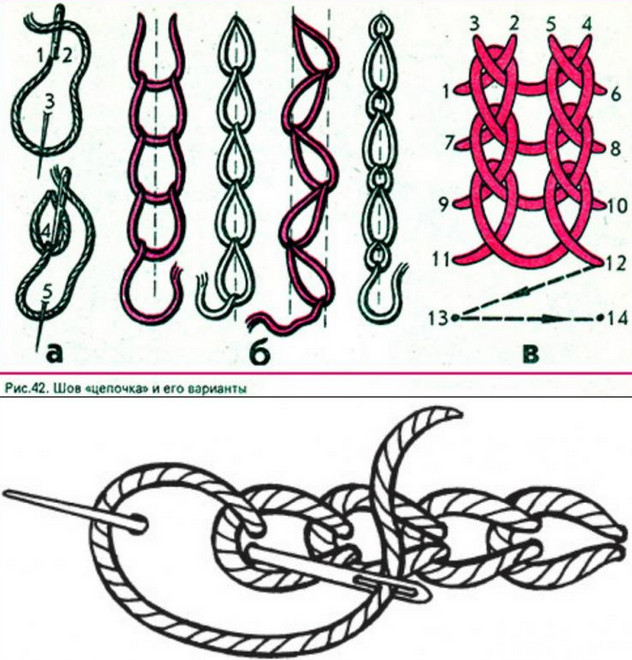 1 2
3
4
5
а
б
3 2 5 4
1 6
7 8
9 10
11 12
13 14
в

Рис.42. Шов «цепочка» и его варианты