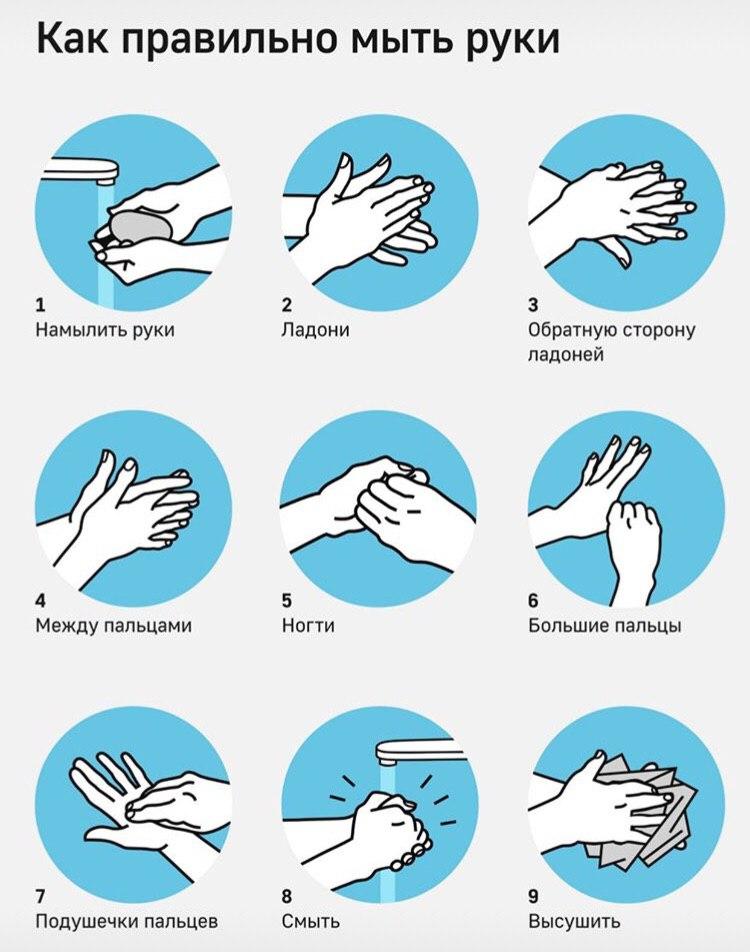 Как правильно мыть руки

1
Намылить руки

2
Ладони

3
Обратную сторону ладоней

4
Между пальцами

5
Ногти

6
Большие пальцы

7
Подушечки пальцев

8
Смыть

9
Высушить