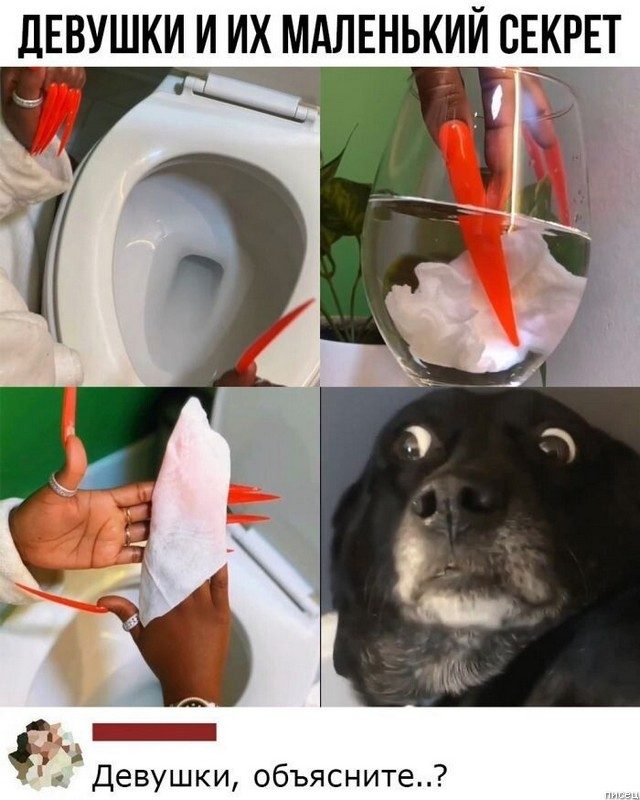 ДЕВУШКИ И ИХ МАЛЕНЬКИЙ СЕКРЕТ

Девушки, объясните..?

писец