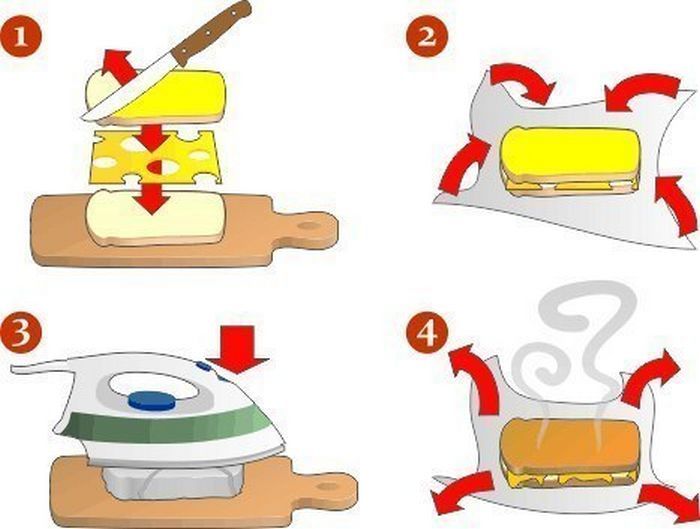 1
2
3
4