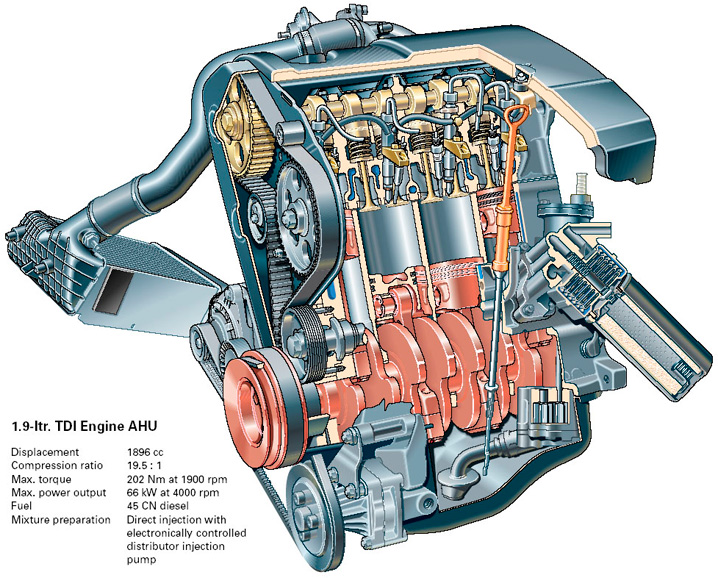 1.9-ltr. TDI Engine AHU

| | |
|---|---|
| Displacement | 1896 cc |
| Compression ratio | 19.5 : 1 |
| Max. torque | 202 Nm at 1900 rpm |
| Max. power output | 66 kW at 4000 rpm |
| Fuel | 45 CN diesel |
| Mixture preparation | Direct injection with electronically controlled distributor injection pump |