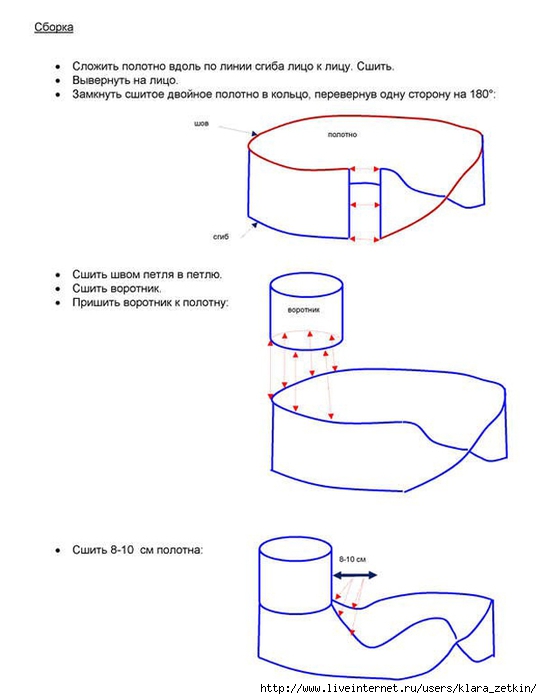 Сборка

• Сложить полотно вдоль по линии сгиба лицо к лицу. Сшить.
• Вывернуть на лицо.
• Замкнуть сшитое двойное полотно в кольцо, перевернув одну сторону на 180°:

шов
полотно
сгиб

• Сшить швом петля в петлю.
• Сшить воротник.
• Пришить воротник к полотну:

воротник

• Сшить 8-10 см полотна:

8-10 см

http://www.liveinternet.ru/users/klara_zetkin/