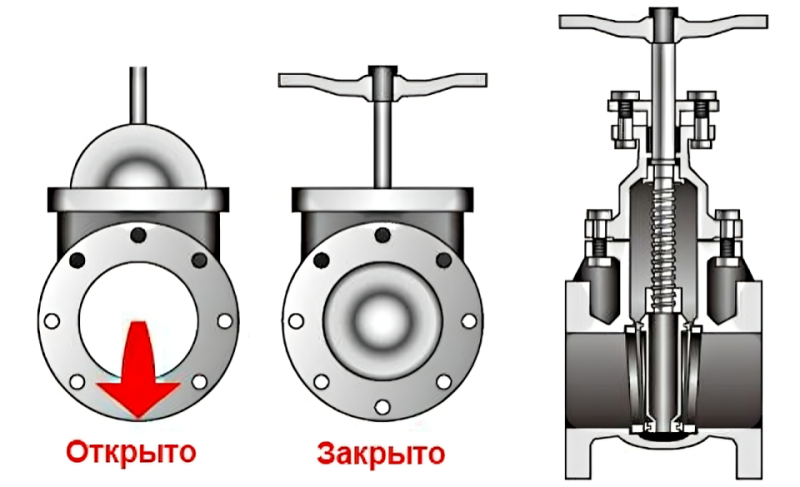 Открыто

Закрыто