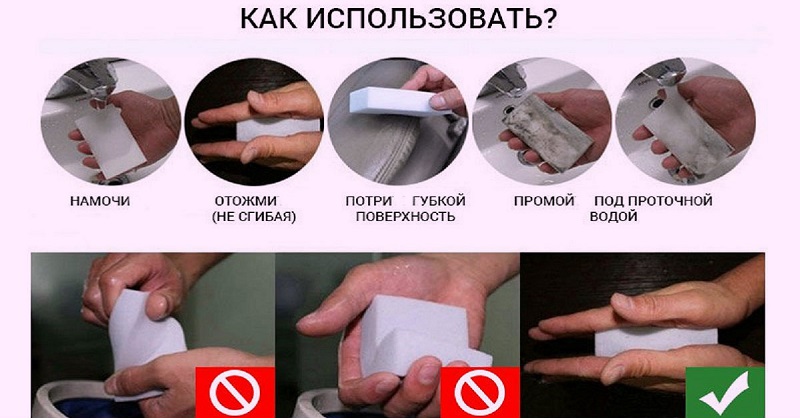 КАК ИСПОЛЬЗОВАТЬ?

НАМОЧИ

ОТОЖМИ (НЕ СГИБАЯ)

ПОТРИ ГУБКОЙ ПОВЕРХНОСТЬ

ПРОМОЙ

ПОД ПРОТОЧНОЙ ВОДОЙ