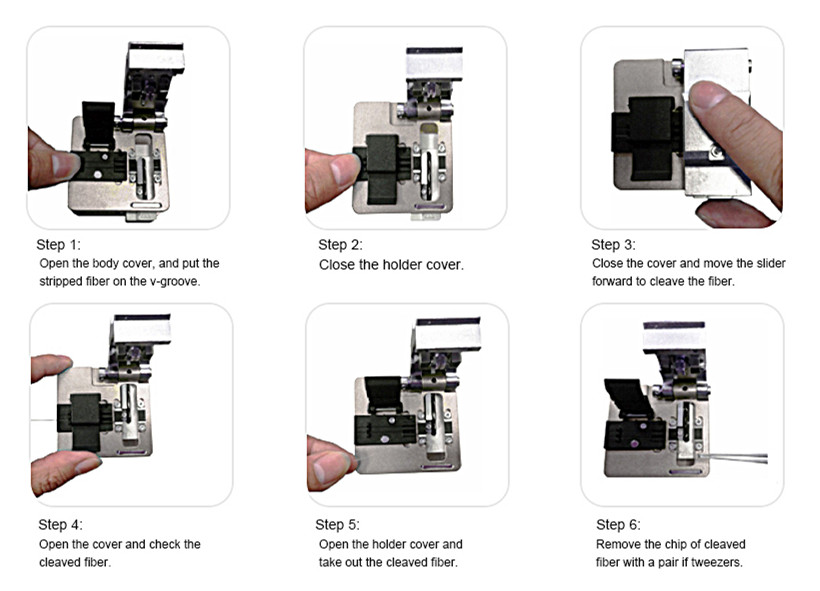 Step 1:
Open the body cover, and put the stripped fiber on the v-groove.

Step 2:
Close the holder cover.

Step 3:
Close the cover and move the slider forward to cleave the fiber.

Step 4:
Open the cover and check the cleaved fiber.

Step 5:
Open the holder cover and take out the cleaved fiber.

Step 6:
Remove the chip of cleaved fiber with a pair if tweezers.