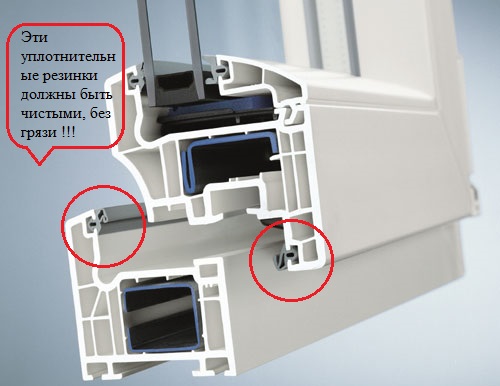 Эти уплотнительные резинки должны быть чистыми, без грязи !!!