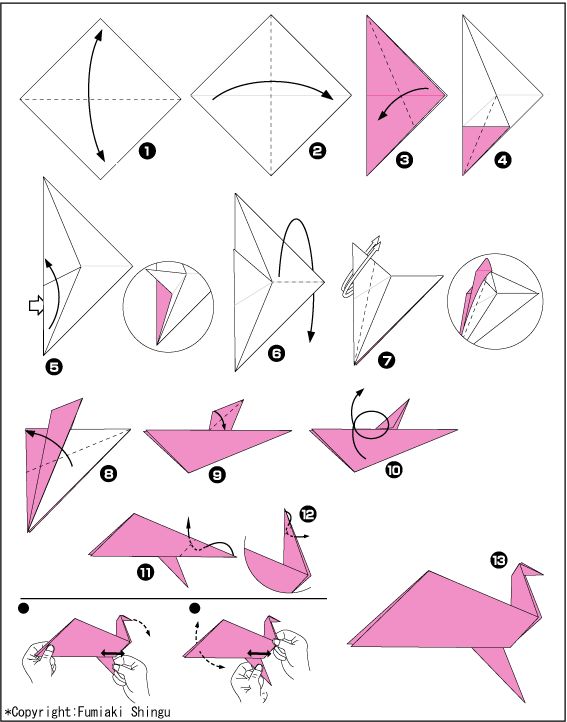 ❶
❷
❸
❹
❺
❻
❼
❽
❾
❿
⓫
⓬
⓭
*Copyright:Fumiaki Shingu